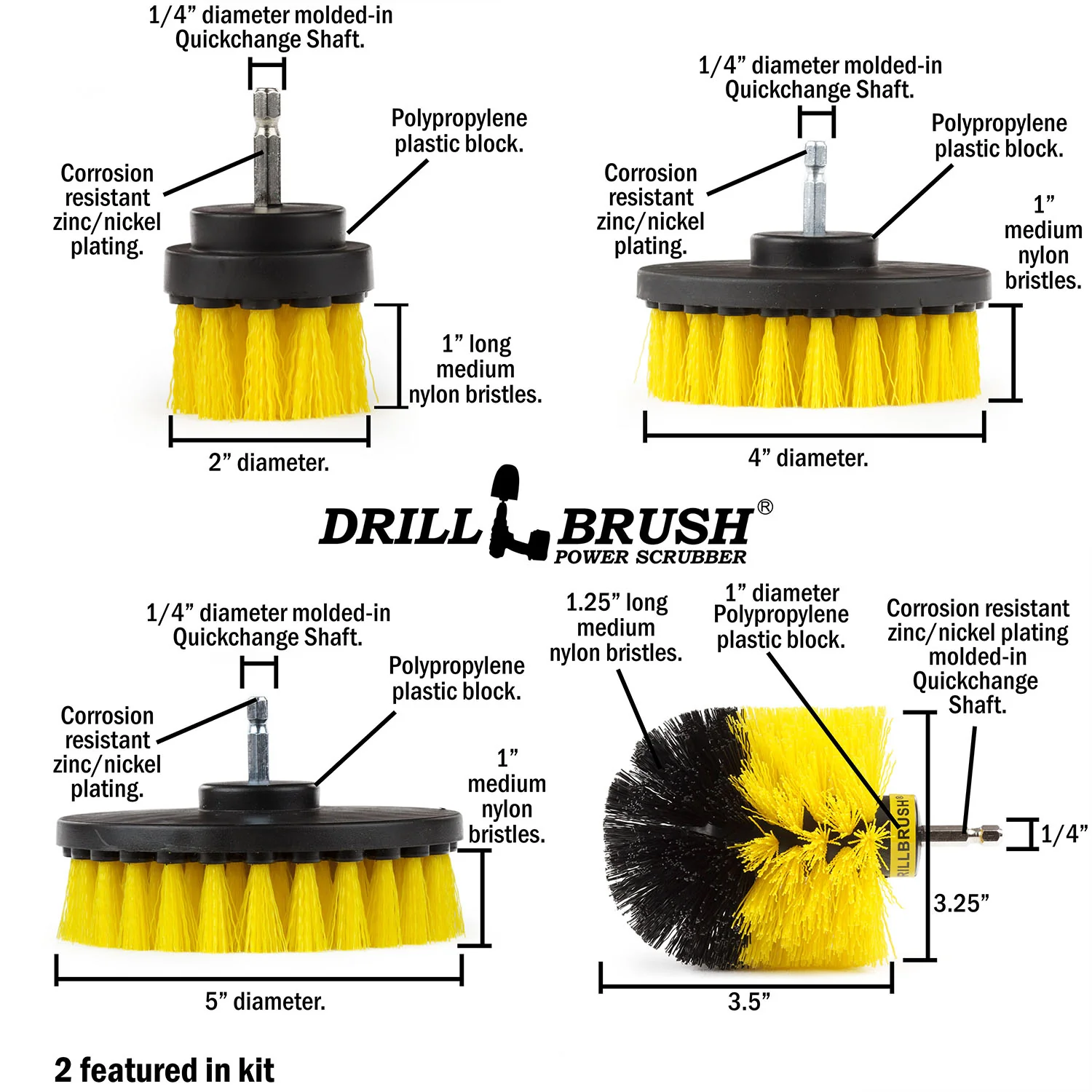 1/4” diameter molded-in Quickchange Shaft.

Polypropylene plastic block.

Corrosion resistant zinc/nickel plating.

1” long medium nylon bristles.

2” diameter.

1/4” diameter molded-in Quickchange Shaft.

Polypropylene plastic block.

Corrosion resistant zinc/nickel plating.

1” medium nylon bristles.

4” diameter.

DRILL BRUSH®
POWER SCRUBBER

1/4” diameter molded-in Quickchange Shaft.

Polypropylene plastic block.

Corrosion resistant zinc/nickel plating.

1” medium nylon bristles.

5” diameter.

1.25” long medium nylon bristles.

1” diameter Polypropylene plastic block.

Corrosion resistant zinc/nickel plating molded-in Quickchange Shaft.

RILLBRUSH®

1/4”

3.25”

3.5”

2 featured in kit