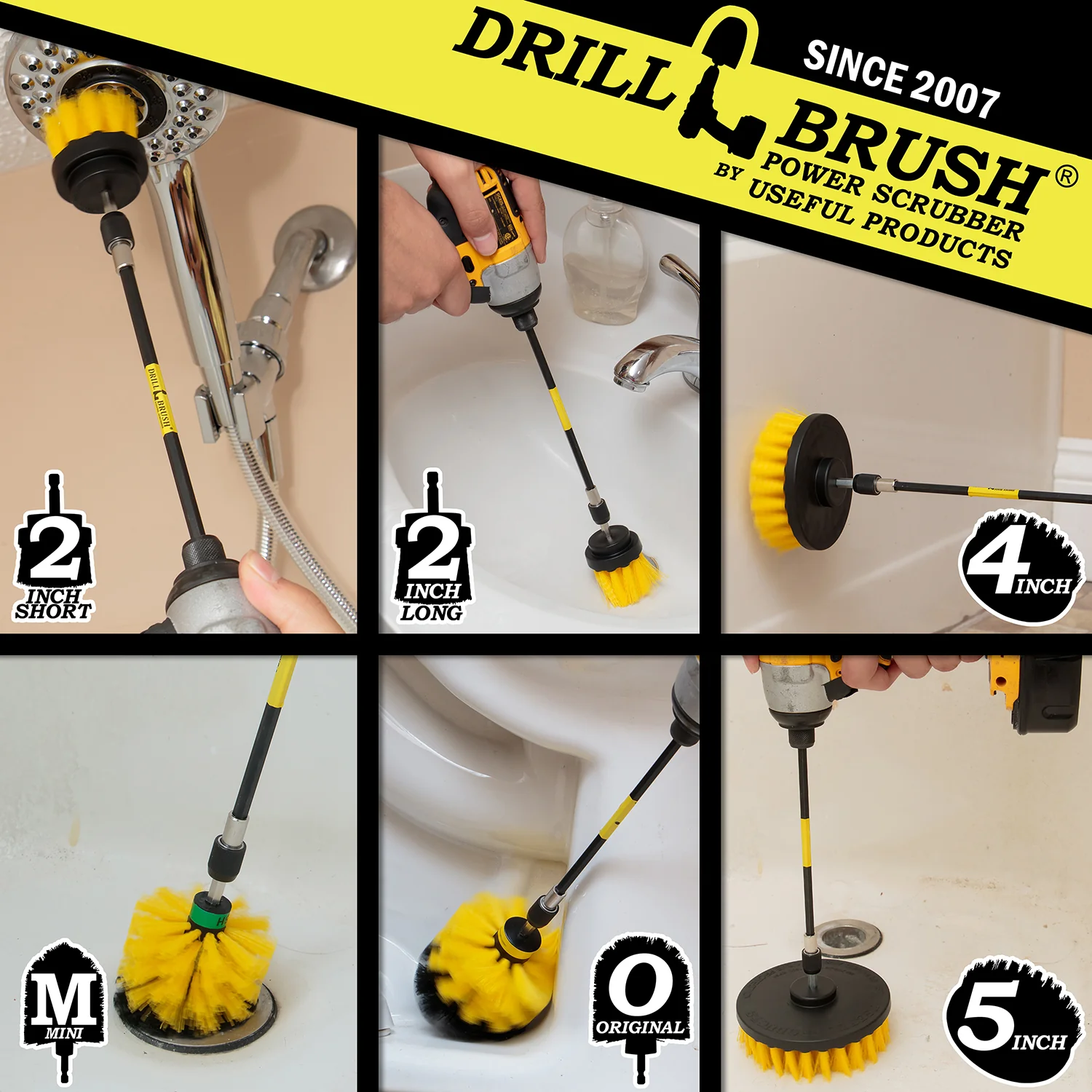 DRILL BRUSH®
SINCE 2007
POWER SCRUBBER
BY USEFUL PRODUCTS

DRILL BRUSH

2
INCH
SHORT

2
INCH
LONG

4
INCH

M
MINI

O
ORIGINAL

5
INCH