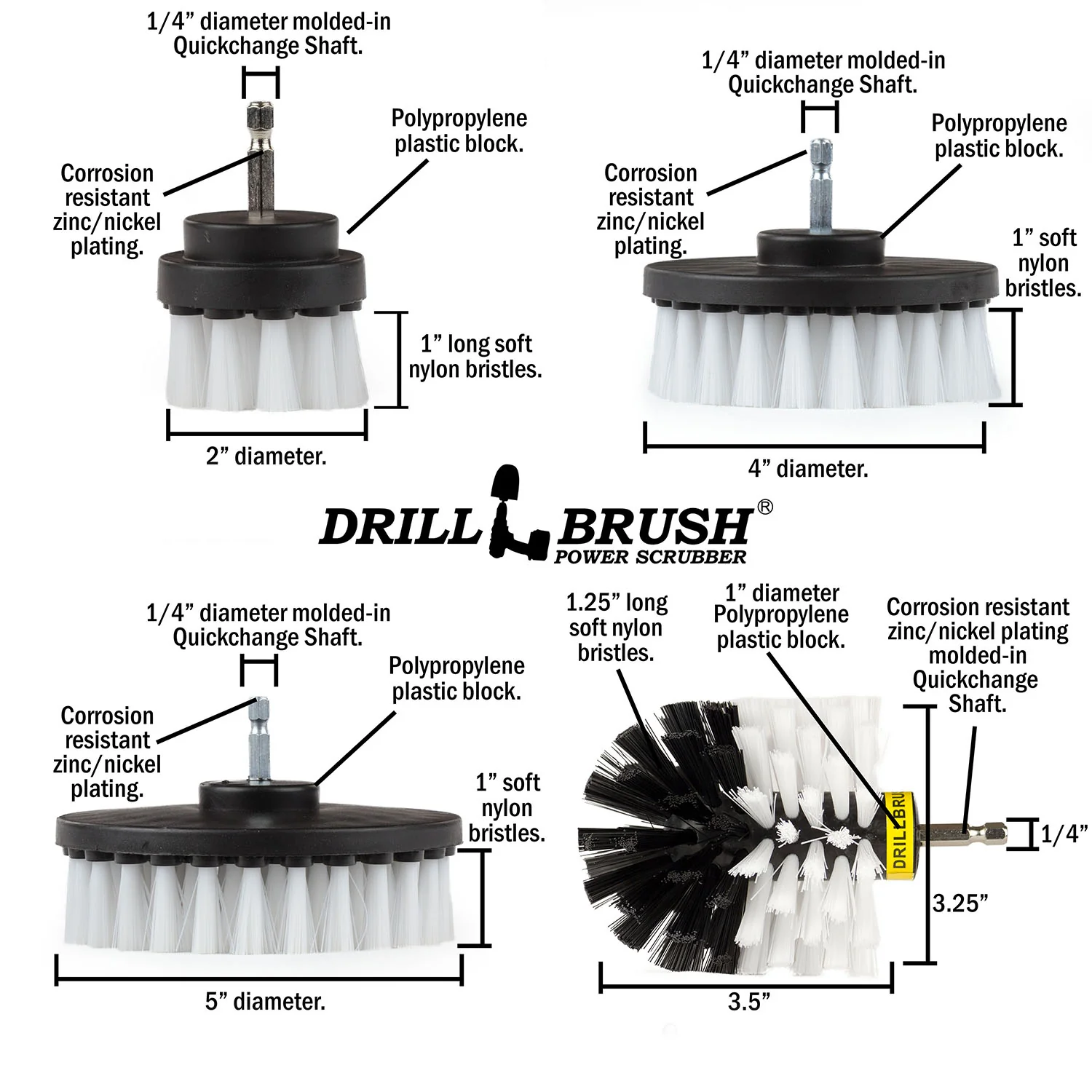 1/4” diameter molded-in Quickchange Shaft.

Polypropylene plastic block.

Corrosion resistant zinc/nickel plating.

1” long soft nylon bristles.

2” diameter.

1/4” diameter molded-in Quickchange Shaft.

Polypropylene plastic block.

Corrosion resistant zinc/nickel plating.

1” soft nylon bristles.

4” diameter.

DRILL BRUSH®
POWER SCRUBBER

1/4” diameter molded-in Quickchange Shaft.

Polypropylene plastic block.

Corrosion resistant zinc/nickel plating.

1” soft nylon bristles.

5” diameter.

1.25” long soft nylon bristles.

1” diameter Polypropylene plastic block.

Corrosion resistant zinc/nickel plating molded-in Quickchange Shaft.

DRILL BRUSH

1/4”

3.25”

3.5”