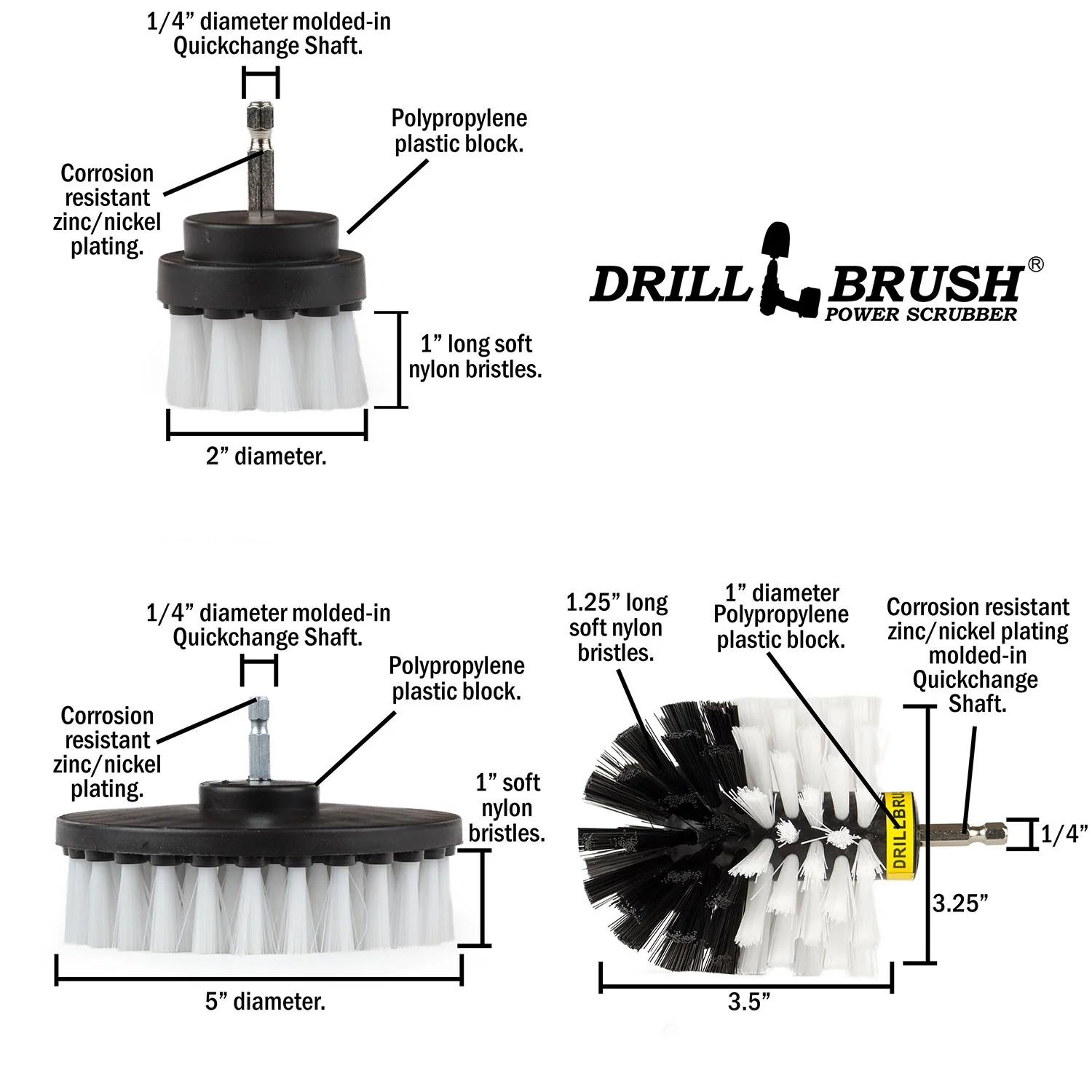 1/4” diameter molded-in Quickchange Shaft.

Polypropylene plastic block.

Corrosion resistant zinc/nickel plating.

1” long soft nylon bristles.

2” diameter.

DRILL BRUSH®
POWER SCRUBBER

1/4” diameter molded-in Quickchange Shaft.

Polypropylene plastic block.

Corrosion resistant zinc/nickel plating.

1” soft nylon bristles.

5” diameter.

1.25” long soft nylon bristles.

1” diameter Polypropylene plastic block.

Corrosion resistant zinc/nickel plating molded-in Quickchange Shaft.

DRILL BRUSH

1/4”

3.25”

3.5”