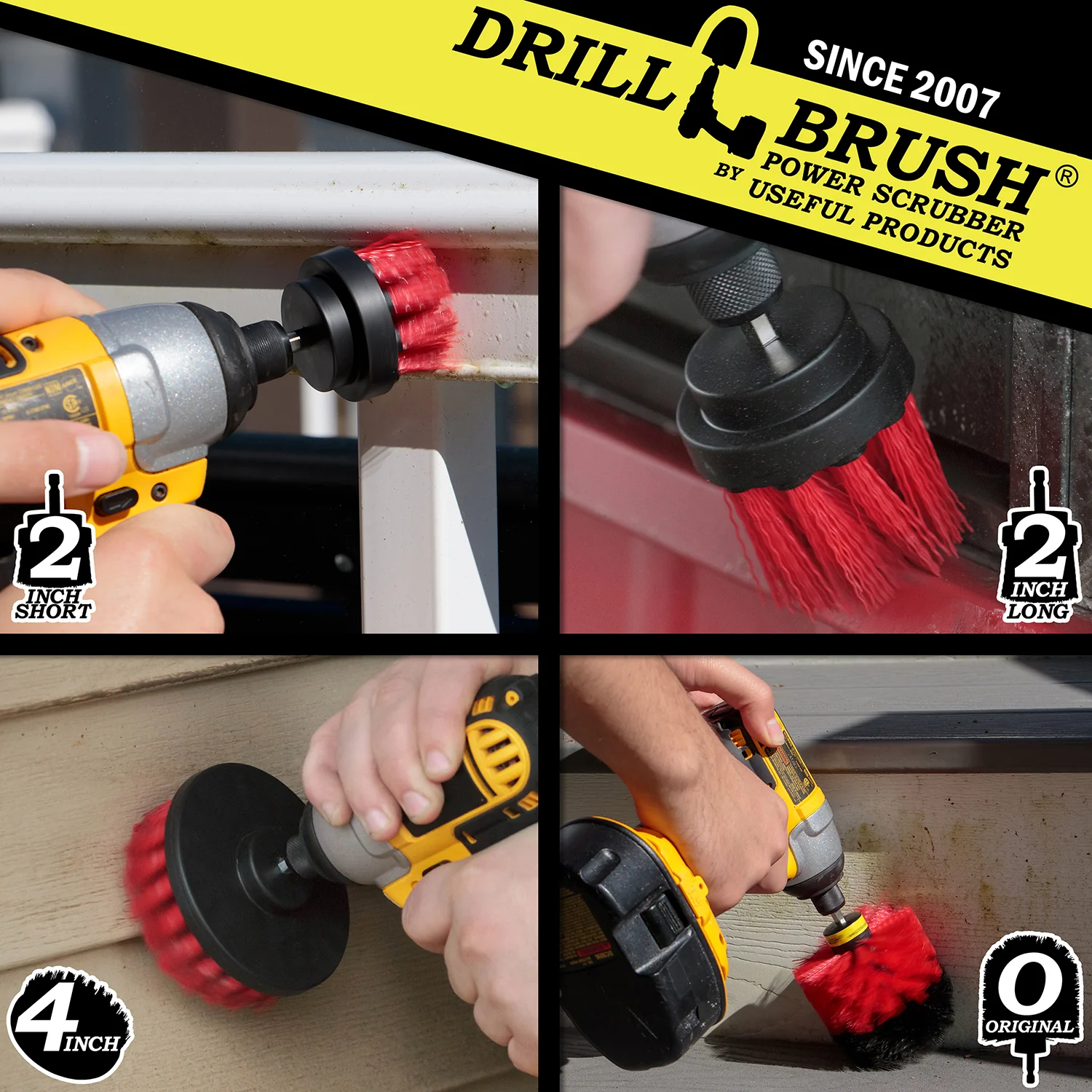 DRILL BRUSH®
SINCE 2007
POWER SCRUBBER
BY USEFUL PRODUCTS

2 INCH SHORT

2 INCH LONG

4 INCH

O ORIGINAL