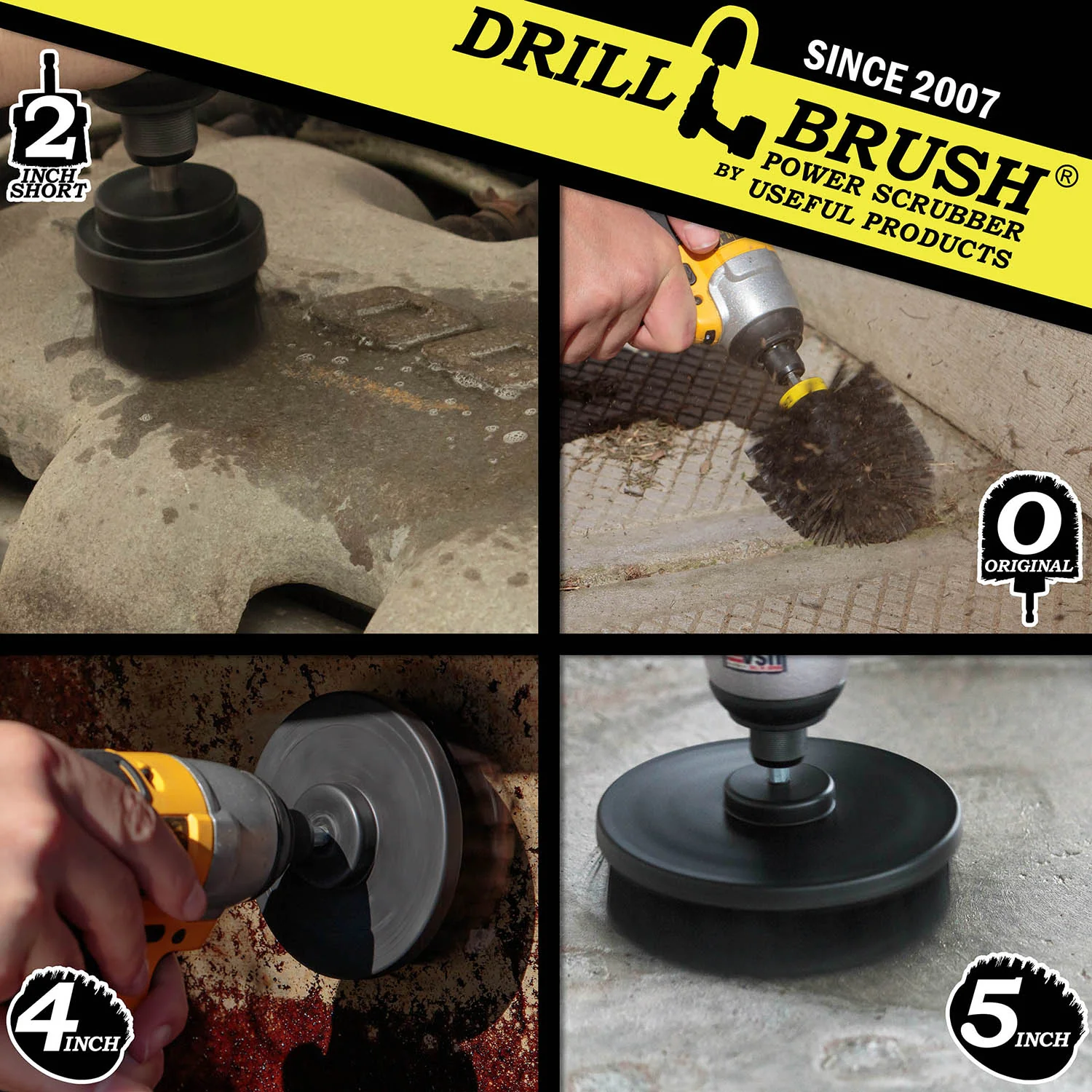 DRILL BRUSH®
SINCE 2007
POWER SCRUBBER
BY USEFUL PRODUCTS

2
INCH
SHORT

O
ORIGINAL

4
INCH

5
INCH