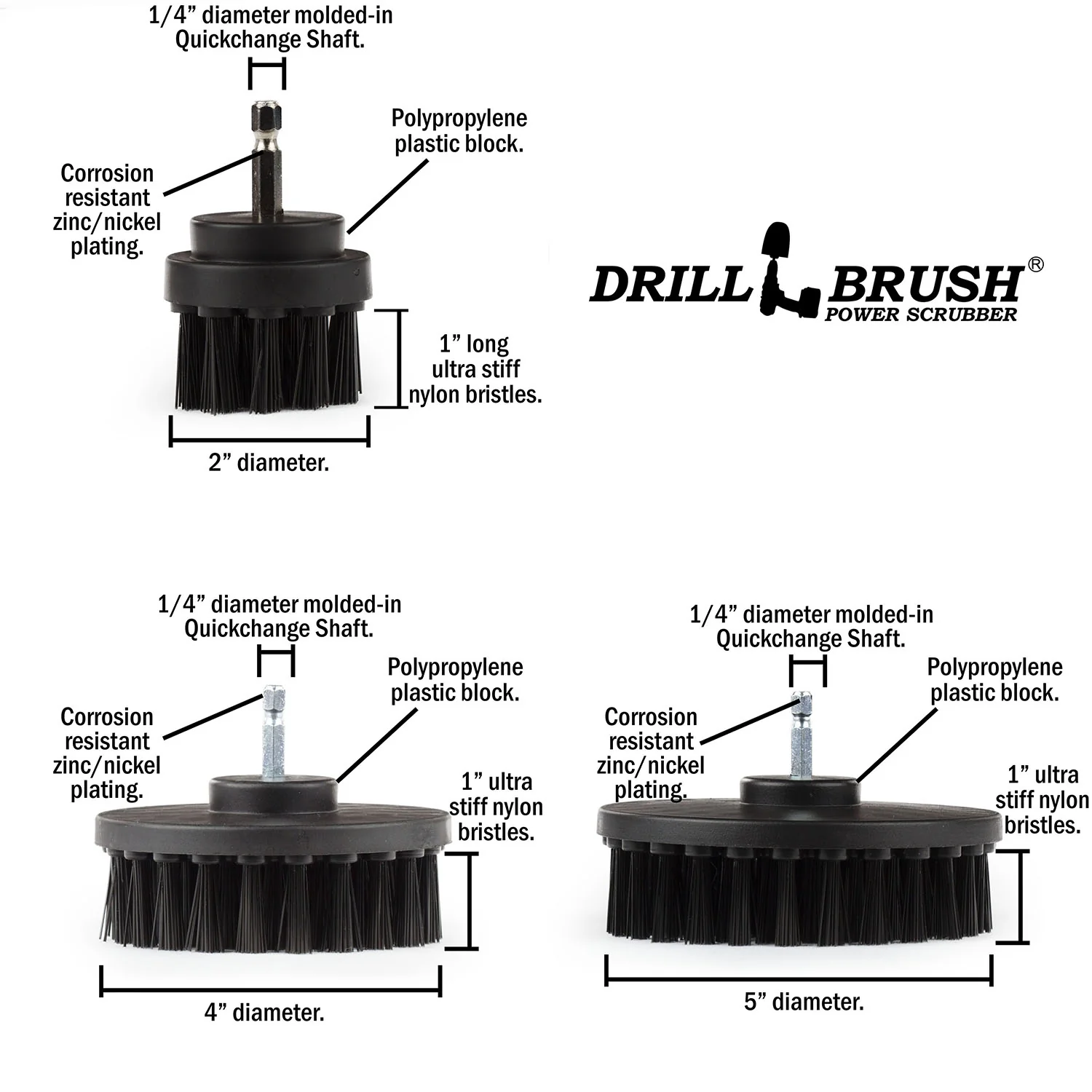 1/4” diameter molded-in Quickchange Shaft.

Polypropylene plastic block.

Corrosion resistant zinc/nickel plating.

1” long ultra stiff nylon bristles.

2” diameter.

DRILL BRUSH®
POWER SCRUBBER

1/4” diameter molded-in Quickchange Shaft.

Polypropylene plastic block.

Corrosion resistant zinc/nickel plating.

1” ultra stiff nylon bristles.

4” diameter.

1/4” diameter molded-in Quickchange Shaft.

Polypropylene plastic block.

Corrosion resistant zinc/nickel plating.

1” ultra stiff nylon bristles.

5” diameter.