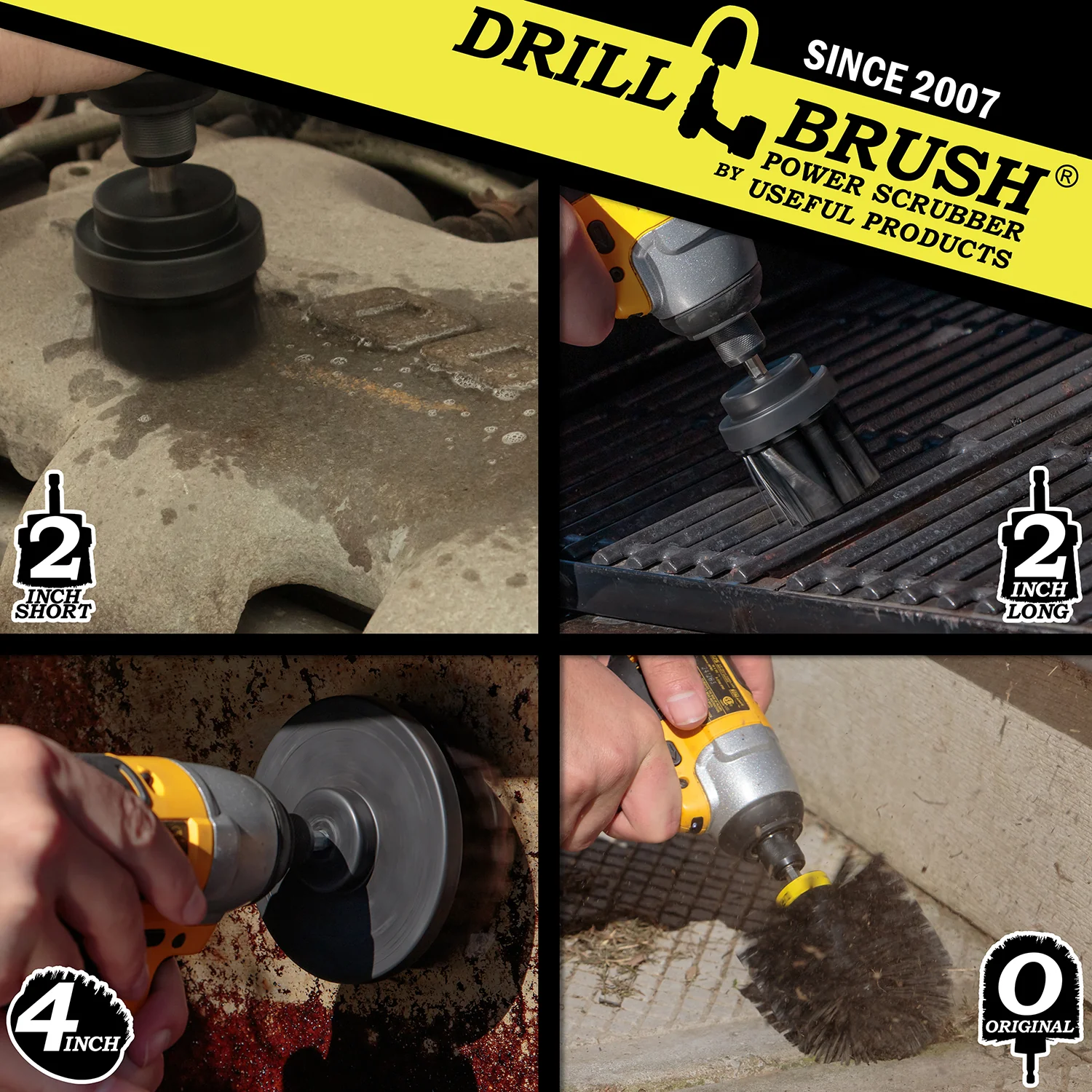 DRILL BRUSH®
SINCE 2007
POWER SCRUBBER
BY USEFUL PRODUCTS

2 INCH SHORT

2 INCH LONG

4 INCH

O ORIGINAL