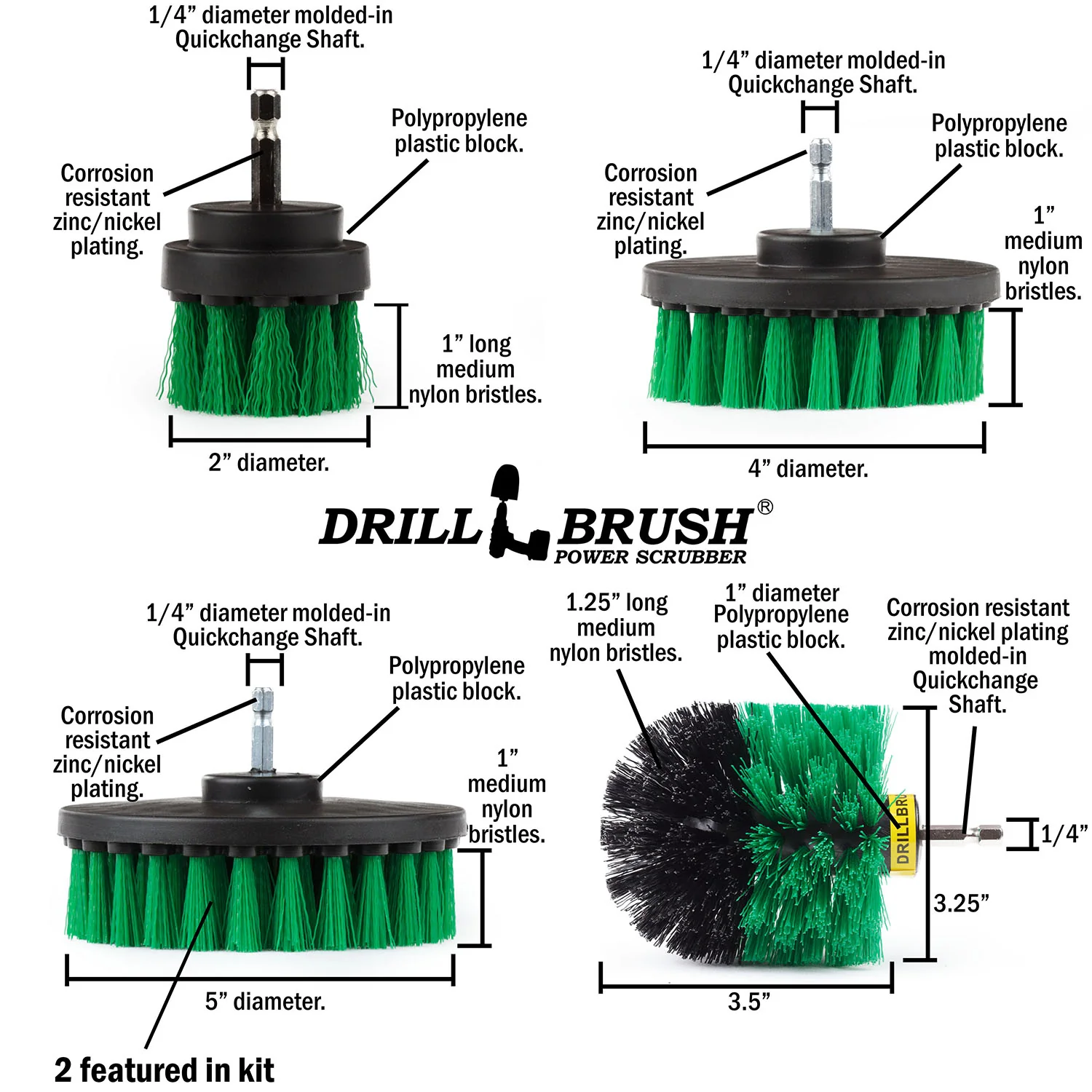 1/4” diameter molded-in Quickchange Shaft.

Polypropylene plastic block.

Corrosion resistant zinc/nickel plating.

1” long medium nylon bristles.

2” diameter.

1/4” diameter molded-in Quickchange Shaft.

Polypropylene plastic block.

Corrosion resistant zinc/nickel plating.

1” medium nylon bristles.

4” diameter.

DRILL BRUSH®
POWER SCRUBBER

1/4” diameter molded-in Quickchange Shaft.

Polypropylene plastic block.

Corrosion resistant zinc/nickel plating.

1” medium nylon bristles.

5” diameter.

2 featured in kit

1.25” long medium nylon bristles.

1” diameter Polypropylene plastic block.

Corrosion resistant zinc/nickel plating molded-in Quickchange Shaft.

DRILLBR

1/4”

3.25”

3.5”