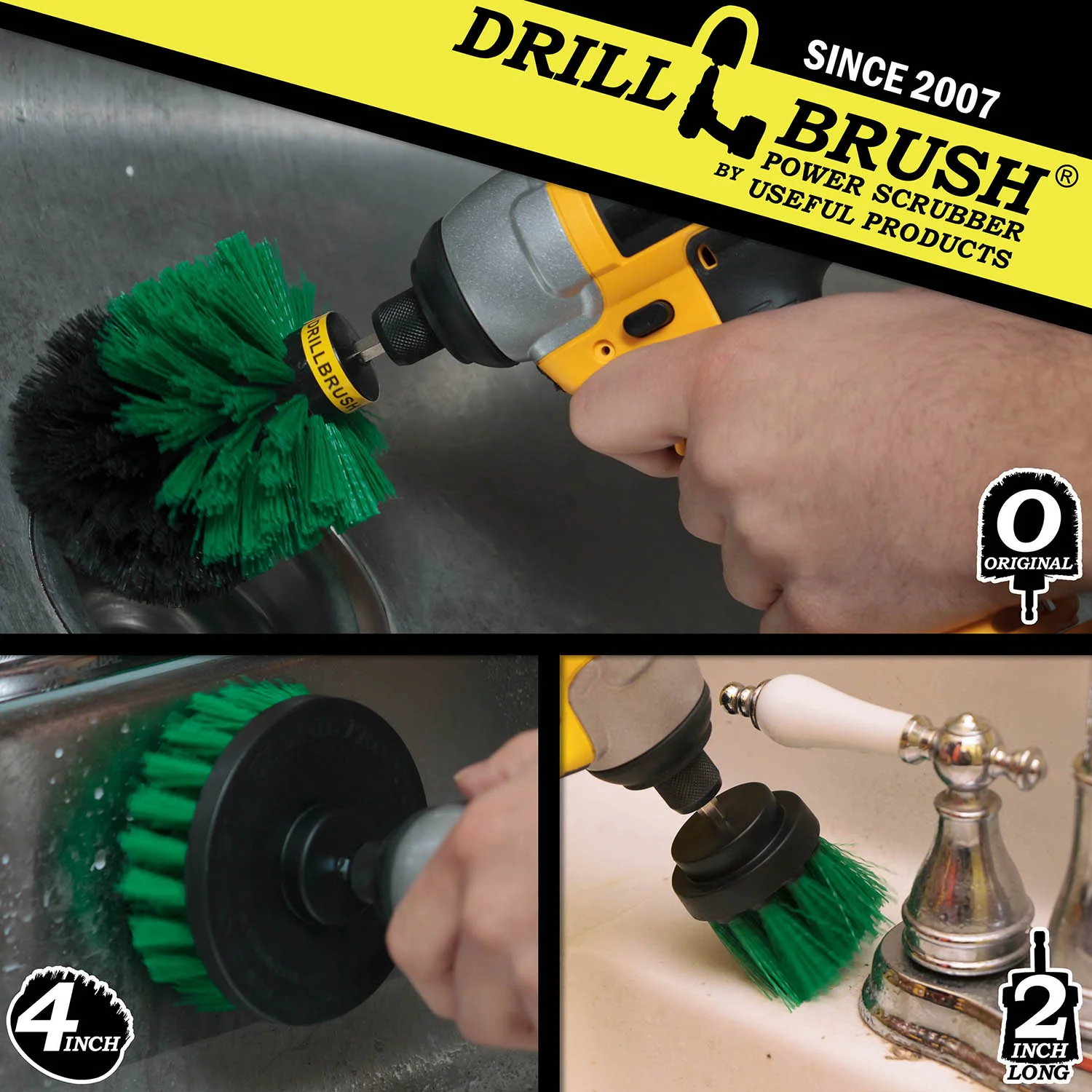 DRILL BRUSH®
SINCE 2007
POWER SCRUBBER
BY USEFUL PRODUCTS

DRILLBRUSH

O
ORIGINAL

4 INCH

2 INCH LONG