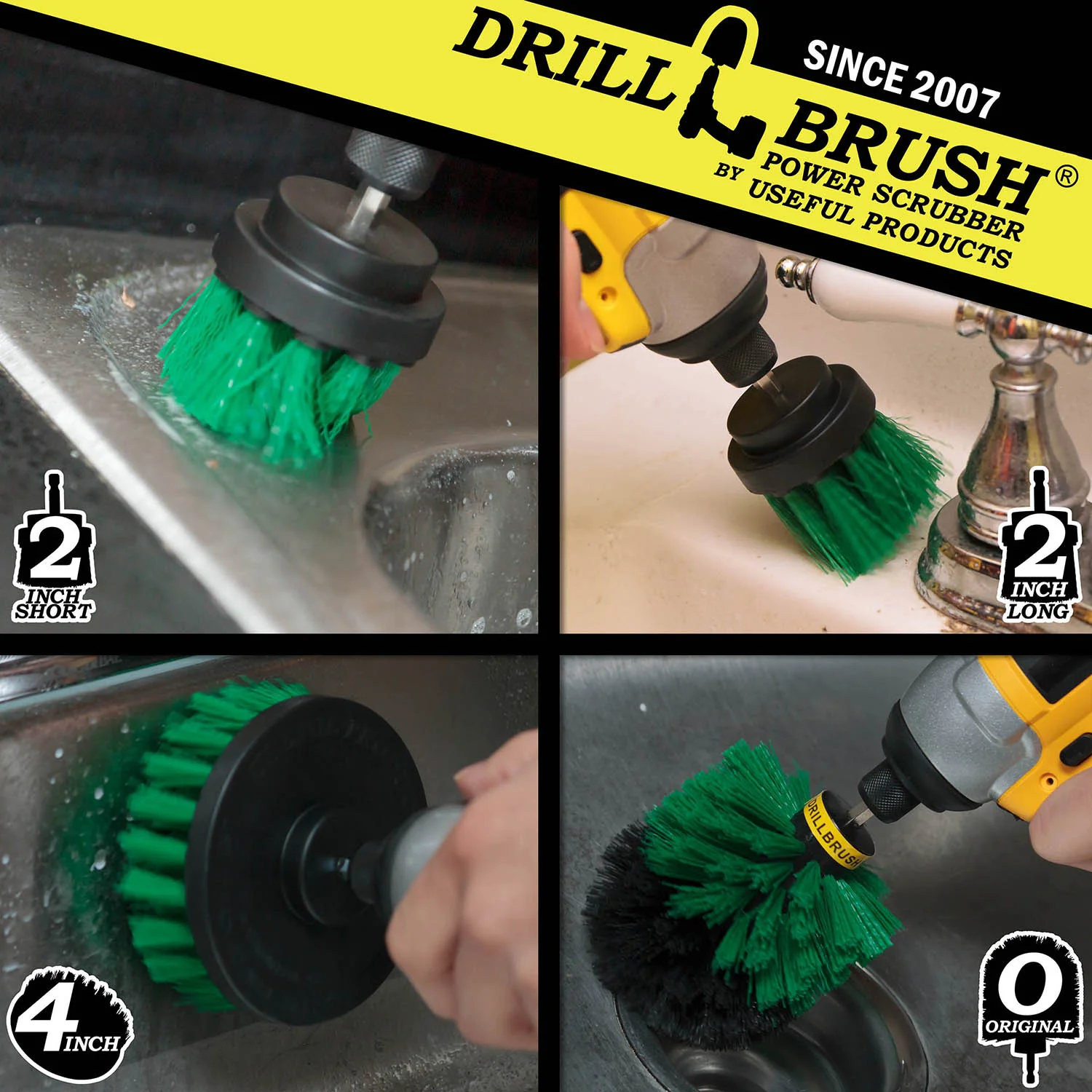 DRILL BRUSH®
SINCE 2007
POWER SCRUBBER
BY USEFUL PRODUCTS

2 INCH SHORT

2 INCH LONG

4 INCH

DRILLBRUSH

O ORIGINAL