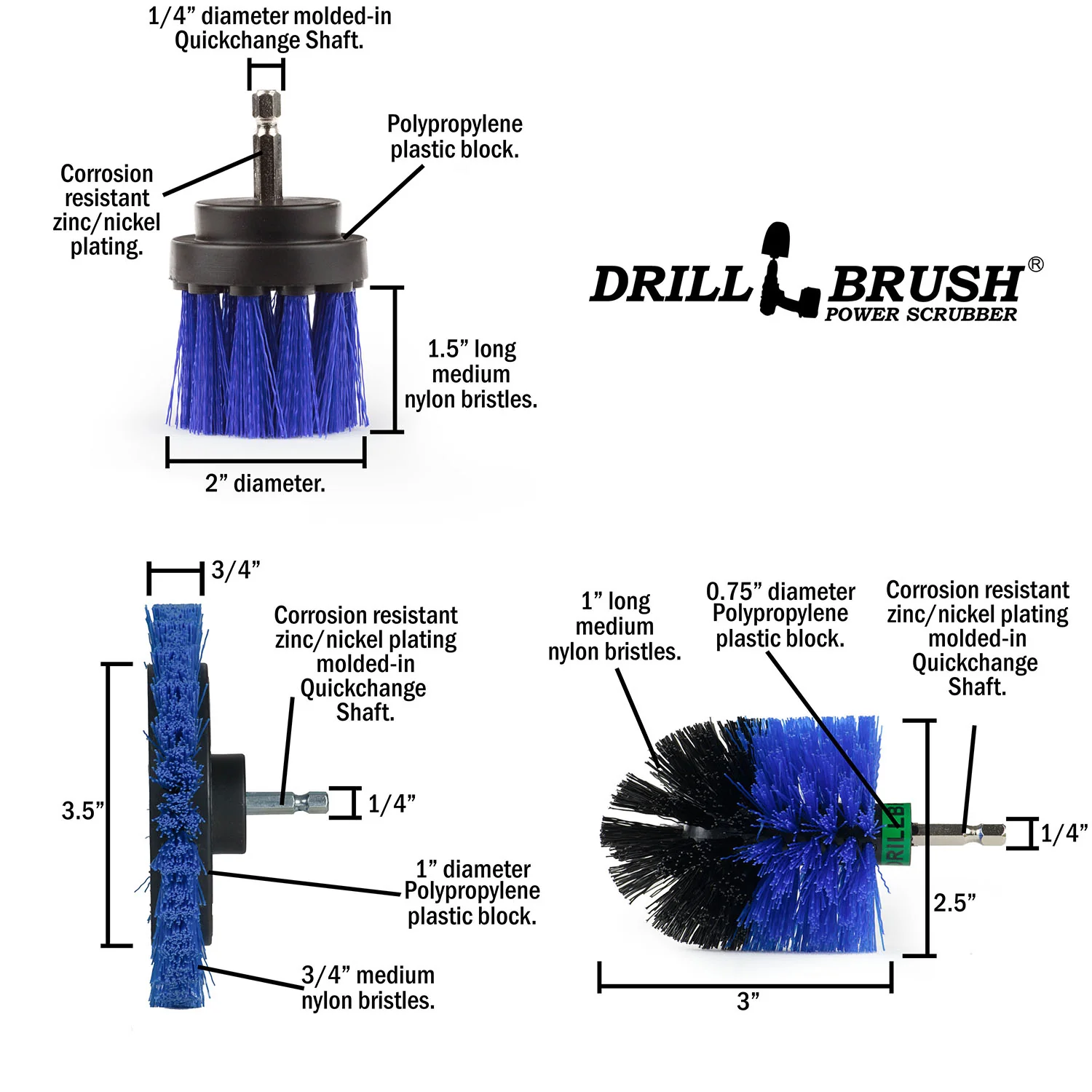 1/4” diameter molded-in Quickchange Shaft.

Corrosion resistant zinc/nickel plating.

Polypropylene plastic block.

1.5” long medium nylon bristles.

2” diameter.

DRILL BRUSH®
POWER SCRUBBER

3/4”

Corrosion resistant zinc/nickel plating molded-in Quickchange Shaft.

3.5”

1/4”

1” diameter Polypropylene plastic block.

3/4” medium nylon bristles.

1” long medium nylon bristles.

0.75” diameter Polypropylene plastic block.

Corrosion resistant zinc/nickel plating molded-in Quickchange Shaft.

RILLB

1/4”

2.5”

3”