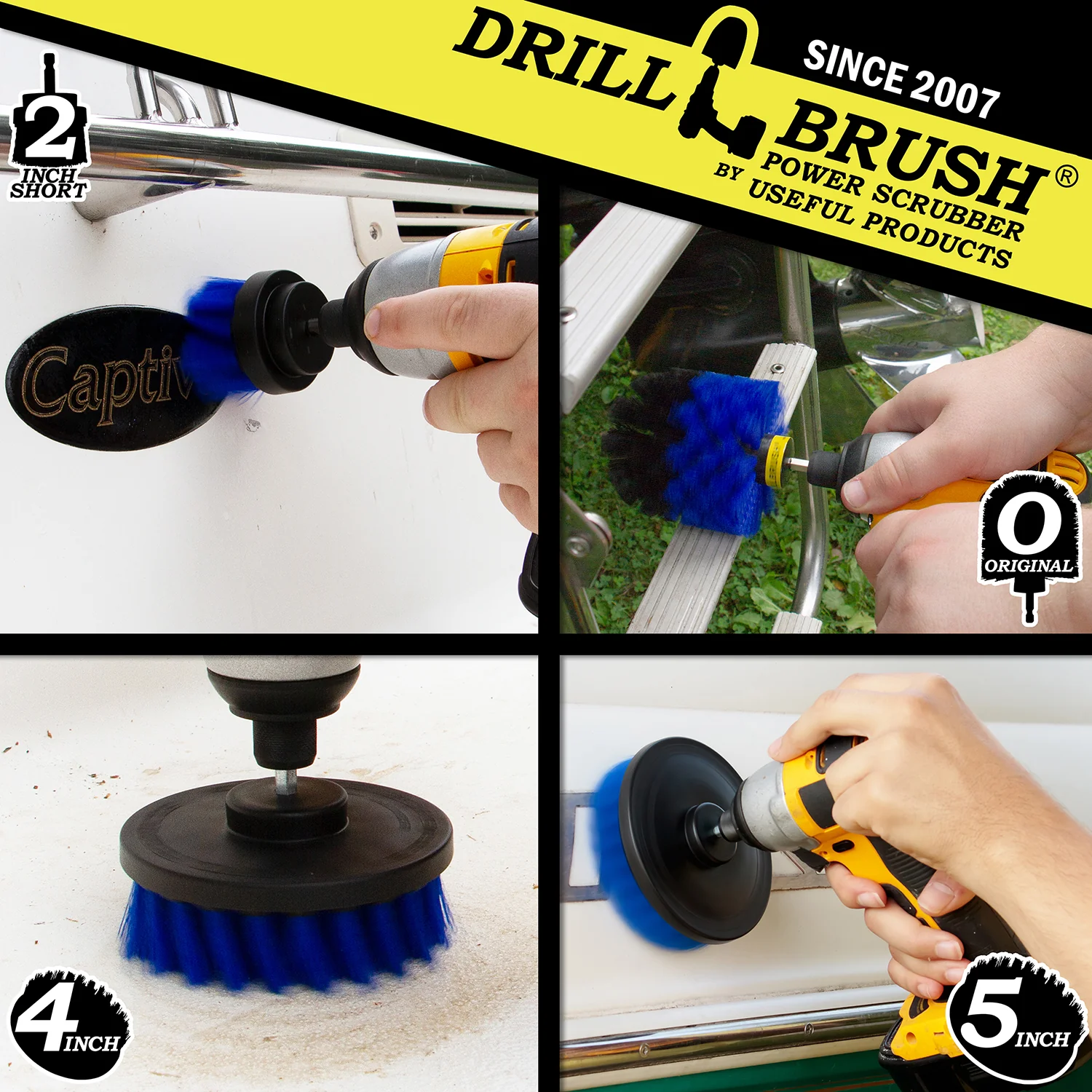 DRILL BRUSH®
SINCE 2007
POWER SCRUBBER
BY USEFUL PRODUCTS

2 INCH SHORT

Captiv

O ORIGINAL

4 INCH

5 INCH