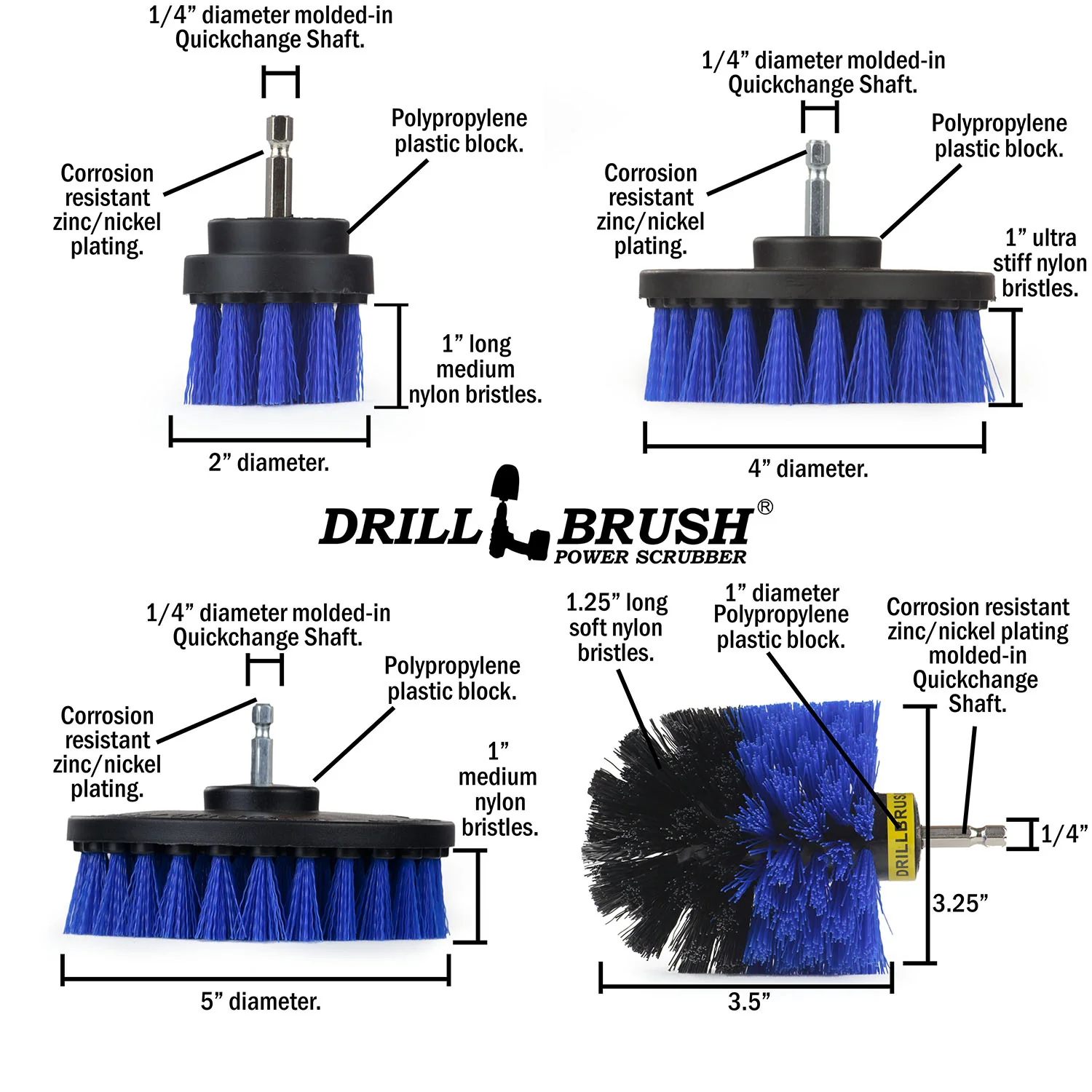 1/4” diameter molded-in Quickchange Shaft.

Corrosion resistant zinc/nickel plating.

Polypropylene plastic block.

1” long medium nylon bristles.

2” diameter.

1/4” diameter molded-in Quickchange Shaft.

Corrosion resistant zinc/nickel plating.

Polypropylene plastic block.

1” ultra stiff nylon bristles.

4” diameter.

DRILL BRUSH®
POWER SCRUBBER

1/4” diameter molded-in Quickchange Shaft.

Corrosion resistant zinc/nickel plating.

Polypropylene plastic block.

1” medium nylon bristles.

5” diameter.

1.25” long soft nylon bristles.

1” diameter Polypropylene plastic block.

Corrosion resistant zinc/nickel plating molded-in Quickchange Shaft.

DRILLBRUS

1/4”

3.25”

3.5”