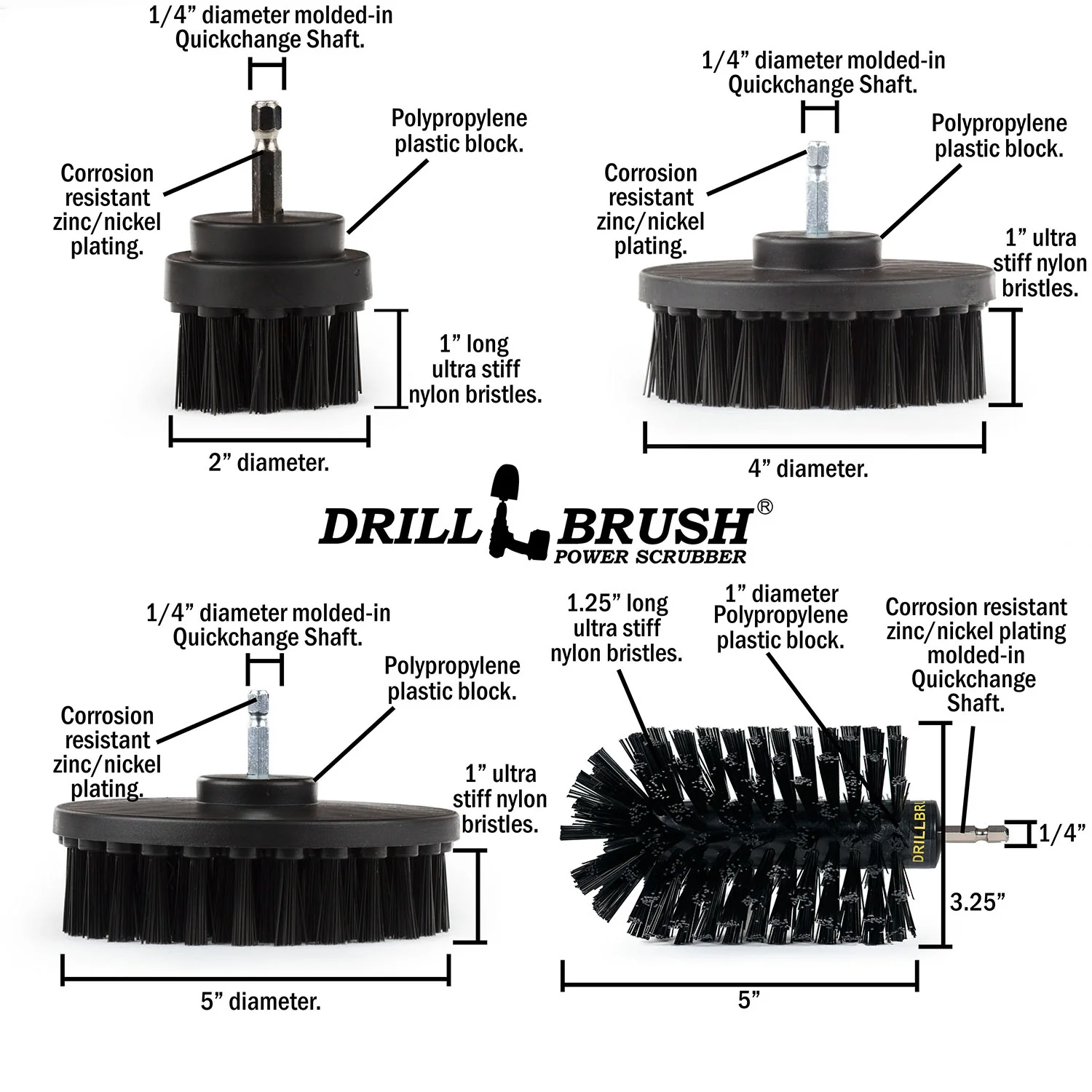 1/4” diameter molded-in Quickchange Shaft.

Polypropylene plastic block.

Corrosion resistant zinc/nickel plating.

1” long ultra stiff nylon bristles.

2” diameter.

1/4” diameter molded-in Quickchange Shaft.

Polypropylene plastic block.

Corrosion resistant zinc/nickel plating.

1” ultra stiff nylon bristles.

4” diameter.

DRILL BRUSH®
POWER SCRUBBER

1/4” diameter molded-in Quickchange Shaft.

Polypropylene plastic block.

Corrosion resistant zinc/nickel plating.

1” ultra stiff nylon bristles.

5” diameter.

1.25” long ultra stiff nylon bristles.

1” diameter Polypropylene plastic block.

Corrosion resistant zinc/nickel plating molded-in Quickchange Shaft.

DRILLBRU

1/4”

3.25”

5”