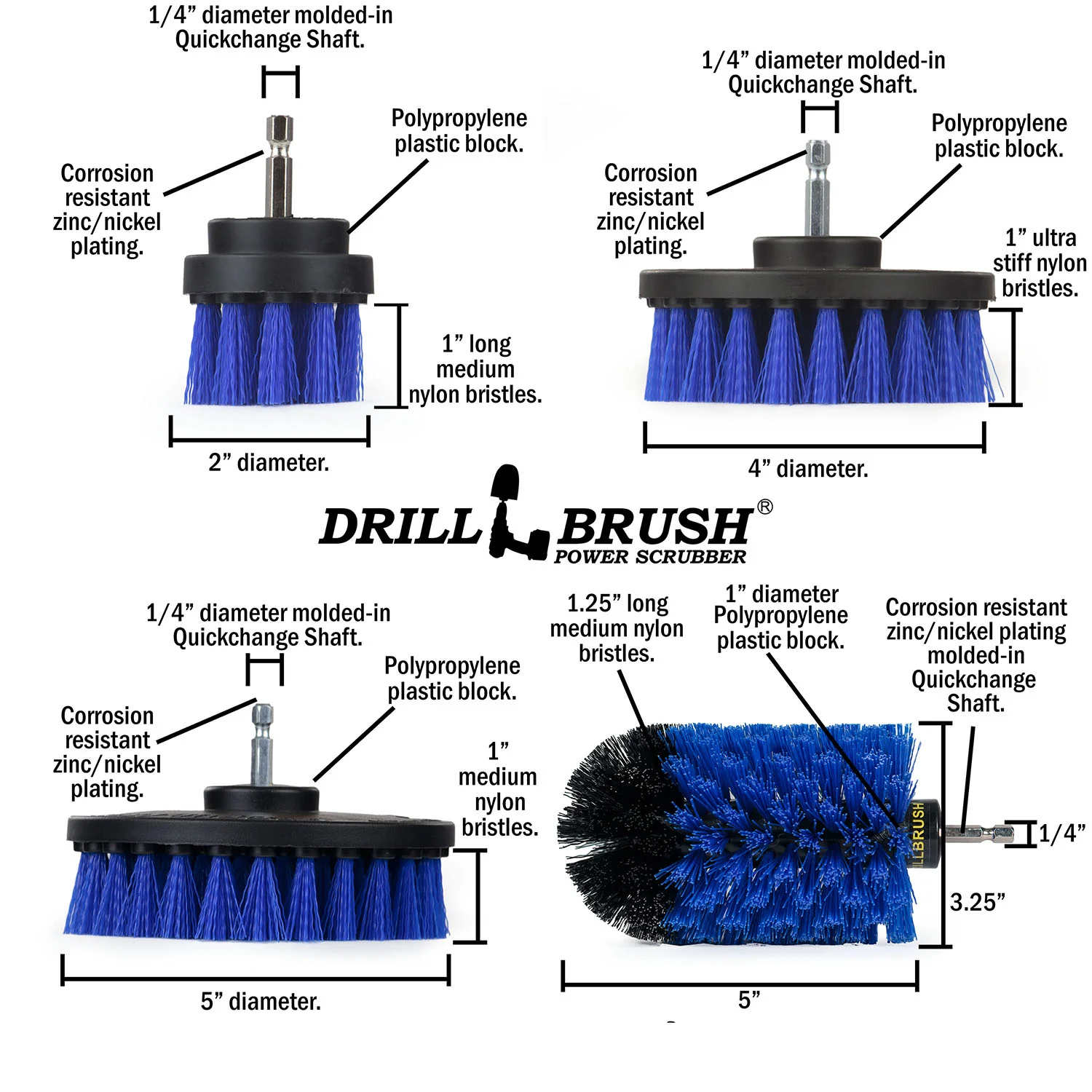 1/4” diameter molded-in Quickchange Shaft.

Corrosion resistant zinc/nickel plating.

Polypropylene plastic block.

1” long medium nylon bristles.

2” diameter.

1/4” diameter molded-in Quickchange Shaft.

Corrosion resistant zinc/nickel plating.

Polypropylene plastic block.

1” ultra stiff nylon bristles.

4” diameter.

DRILL BRUSH®
POWER SCRUBBER

1/4” diameter molded-in Quickchange Shaft.

Corrosion resistant zinc/nickel plating.

Polypropylene plastic block.

1” medium nylon bristles.

5” diameter.

1.25” long medium nylon bristles.

1” diameter Polypropylene plastic block.

Corrosion resistant zinc/nickel plating molded-in Quickchange Shaft.

LLBRUSH

1/4”

3.25”

5”