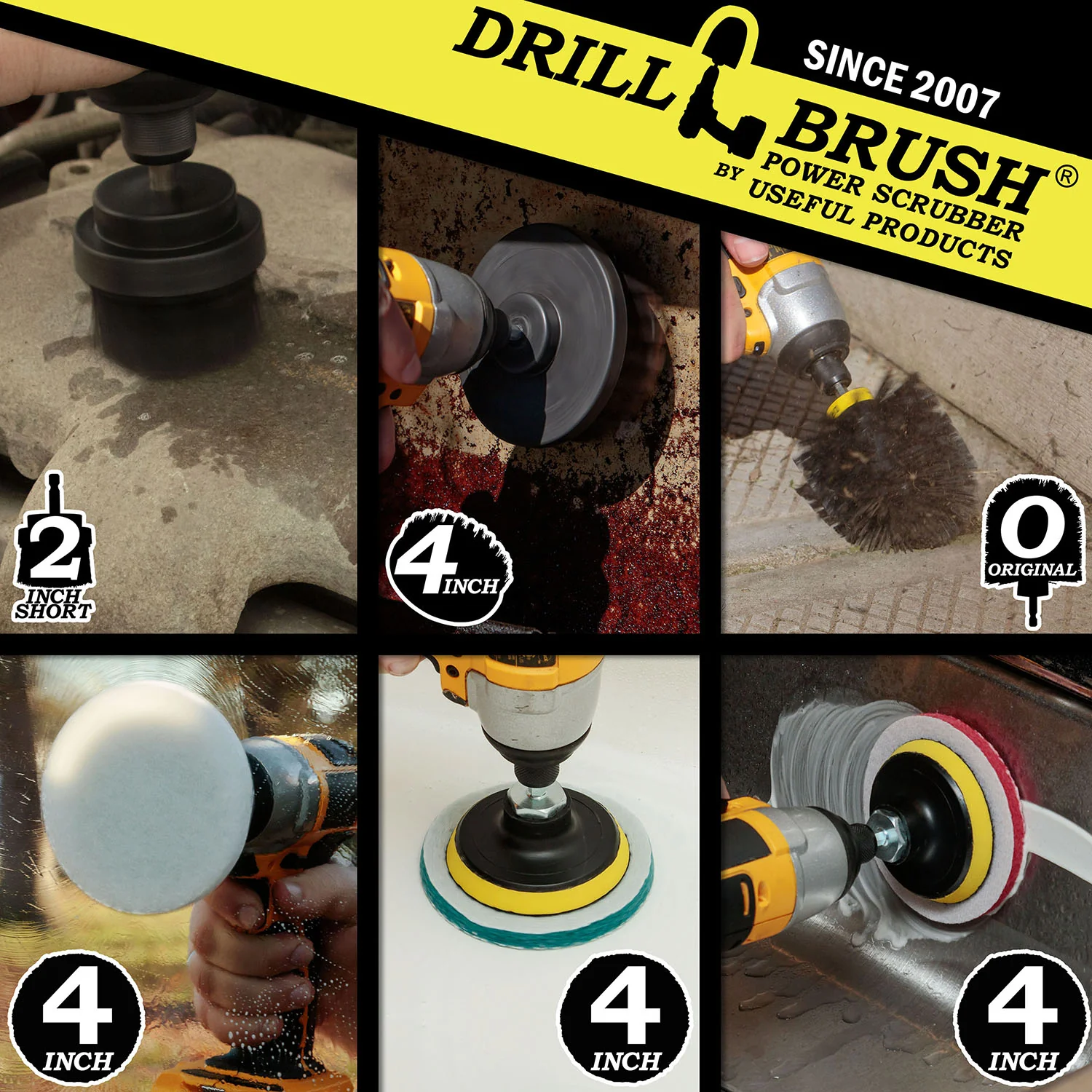 DRILL BRUSH®
SINCE 2007
POWER SCRUBBER
BY USEFUL PRODUCTS

2 INCH SHORT

4 INCH

O ORIGINAL

4 INCH

4 INCH

4 INCH