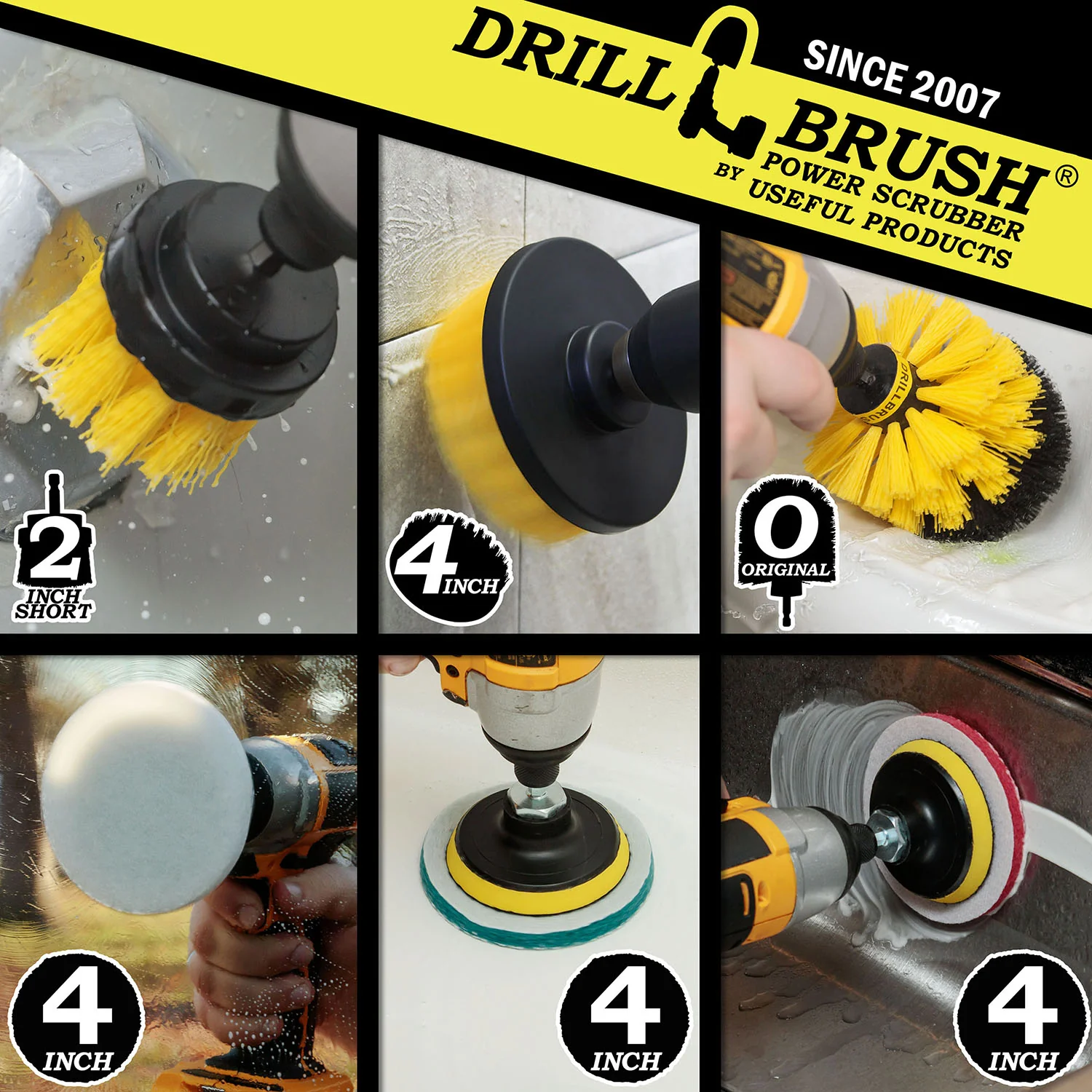 DRILL BRUSH®
SINCE 2007
POWER SCRUBBER
BY USEFUL PRODUCTS

2
INCH
SHORT

4
INCH

DRILLBRUSH

O
ORIGINAL

4
INCH

4
INCH

4
INCH